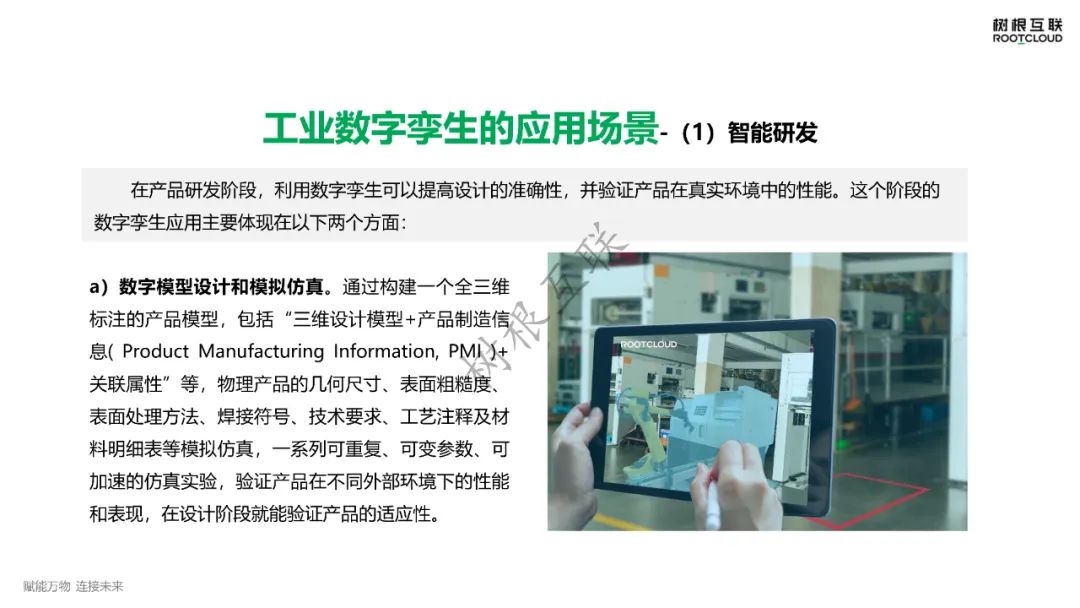 树根互联
ROOTCLOUD

工业数字孪生的应用场景-（1）智能研发

在产品研发阶段，利用数字孪生可以提高设计的准确性，并验证产品在真实环境中的性能。这个阶段的数字孪生应用主要体现在以下两个方面：

a）数字模型设计和模拟仿真。通过构建一个全三维标注的产品模型，包括“三维设计模型+产品制造信息( Product Manufacturing Information, PMI )+关联属性”等，物理产品的几何尺寸、表面粗糙度、表面处理方法、焊接符号、技术要求、工艺注释及材料明细表等模拟仿真，一系列可重复、可变参数、可加速的仿真实验，验证产品在不同外部环境下的性能和表现，在设计阶段就能验证产品的适应性。

树根互联

ROOTCLOUD

赋能万物 连接未来