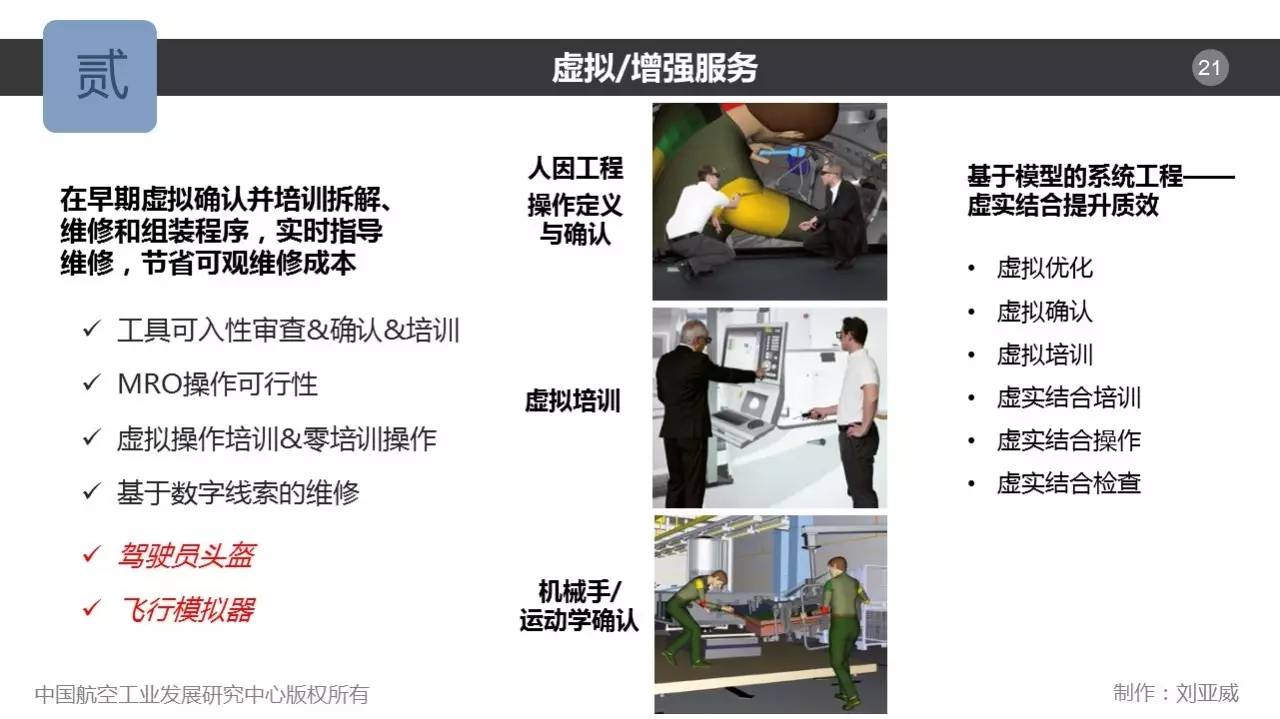 贰

虚拟/增强服务

21

在早期虚拟确认并培训拆解、维修和组装程序，实时指导维修，节省可观维修成本

✓ 工具可入性审查&确认&培训
✓ MRO操作可行性
✓ 虚拟操作培训&零培训操作
✓ 基于数字线索的维修
✓ 驾驶员头盔
✓ 飞行模拟器

人因工程
操作定义与确认

虚拟培训

机械手/运动学确认

基于模型的系统工程——虚实结合提升质效

• 虚拟优化
• 虚拟确认
• 虚拟培训
• 虚实结合培训
• 虚实结合操作
• 虚实结合检查

中国航空工业发展研究中心版权所有

制作：刘亚威