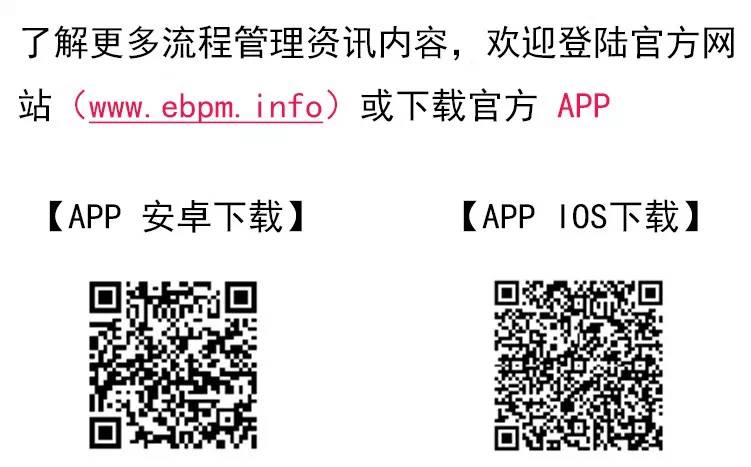 了解更多流程管理资讯内容，欢迎登陆官方网站（www.ebpm.info）或下载官方APP

【APP 安卓下载】

【APP IOS下载】