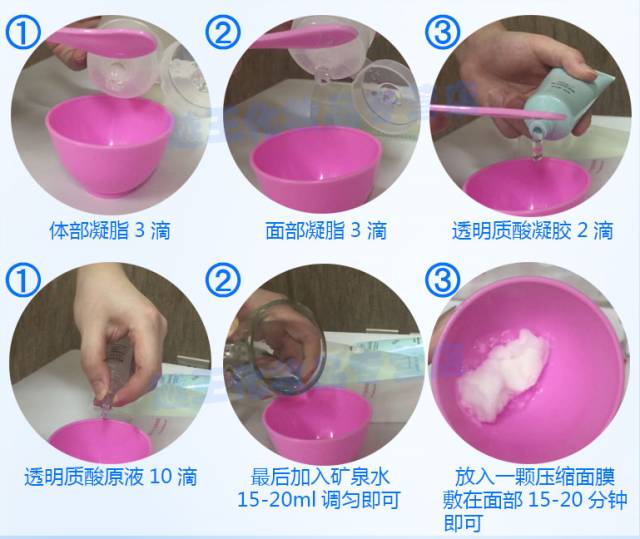 ①
体部凝脂 3 滴

②
面部凝脂 3 滴

③
透明质酸凝胶 2 滴

①
透明质酸原液 10 滴

②
最后加入矿泉水 15-20ml 调匀即可

③
放入一颗压缩面膜 敷在面部 15-20 分钟 即可