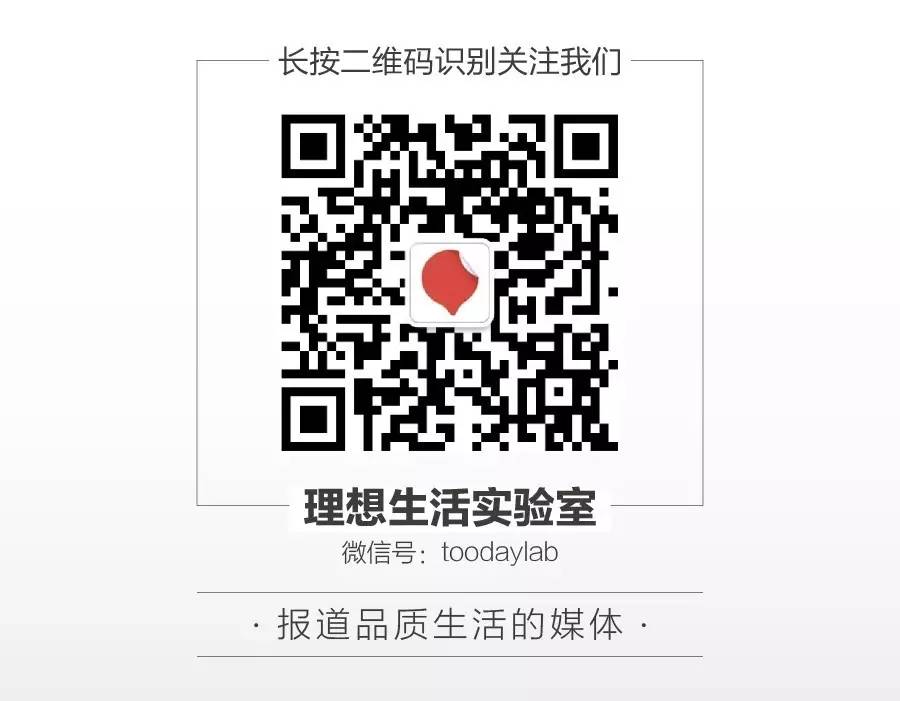 长按二维码识别关注我们

理想生活实验室

微信号：toodaylab

· 报道品质生活的媒体 ·