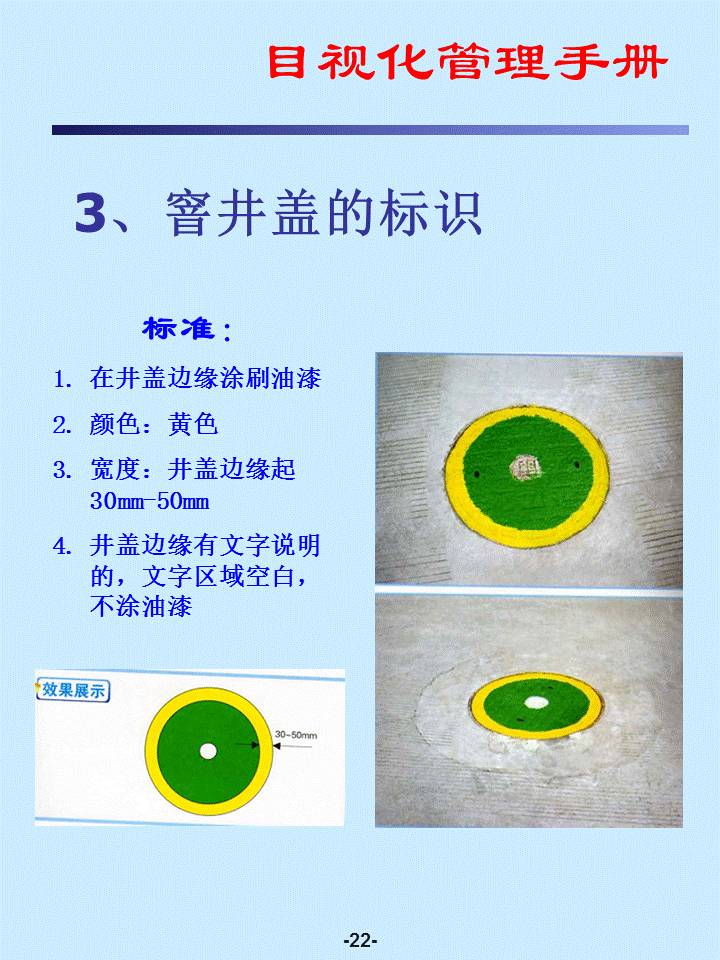 目视化管理手册

3、窨井盖的标识

标准：

1. 在井盖边缘涂刷油漆
2. 颜色：黄色
3. 宽度：井盖边缘起30mm-50mm
4. 井盖边缘有文字说明的，文字区域空白，不涂油漆

效果展示

30~50mm

-22-