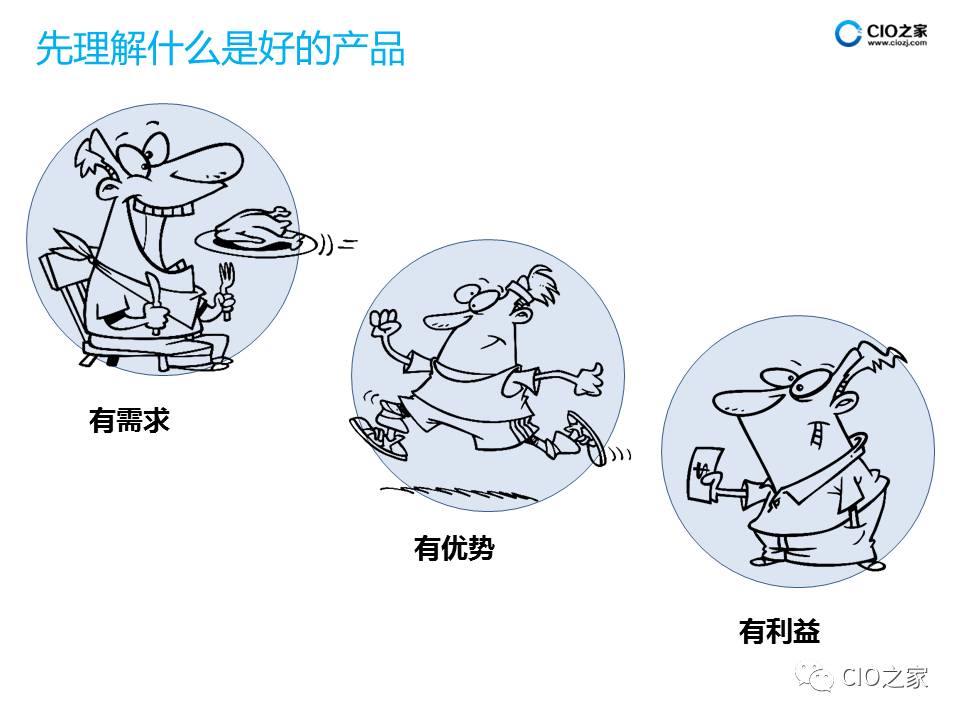 先理解什么是好的产品

CIO之家
www.ciozj.com

有需求

有优势

有利益

CIO之家