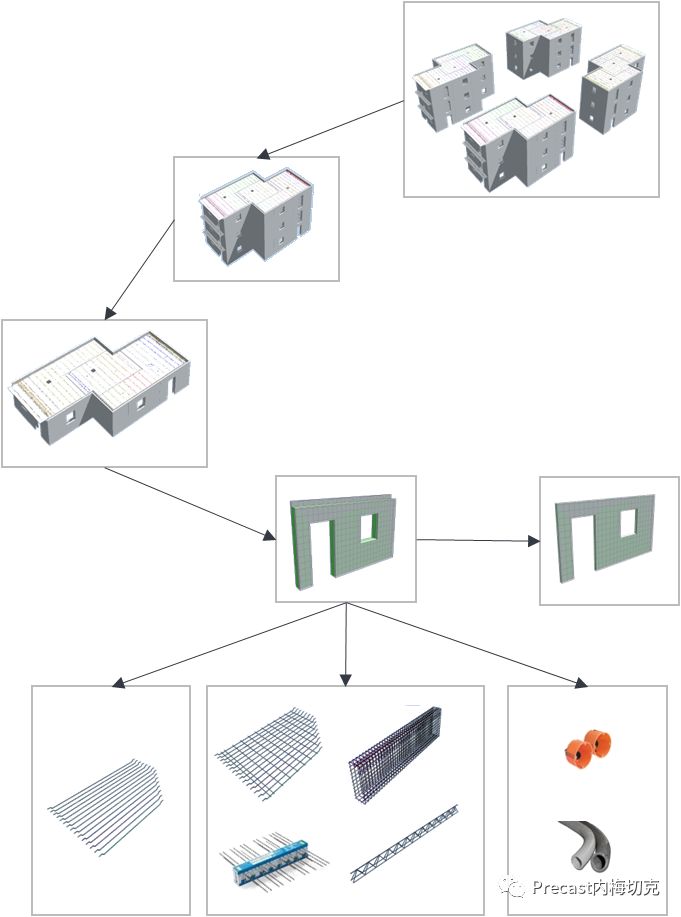 Precast内梅切克